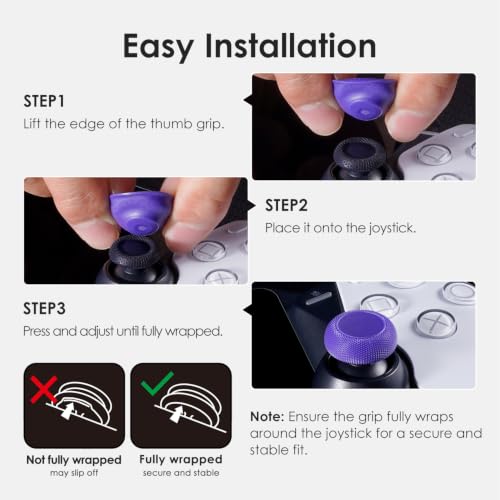 Easy Installation

STEP1
Lift the edge of the thumb grip.

STEP2
Place it onto the joystick.

STEP3
Press and adjust until fully wrapped.

Not fully wrapped
may slip off

Fully wrapped
secure and stable

Note: Ensure the grip fully wraps around the joystick for a secure and stable fit.