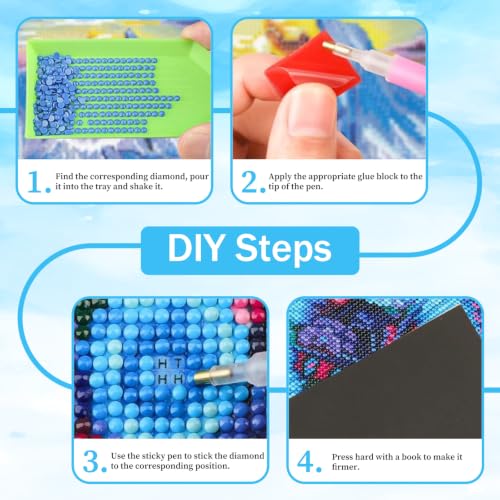 1. Find the corresponding diamond, pour it into the tray and shake it.

2. Apply the appropriate glue block to the tip of the pen.

DIY Steps

H T
H H

3. Use the sticky pen to stick the diamond to the corresponding position.

4. Press hard with a book to make it firmer.