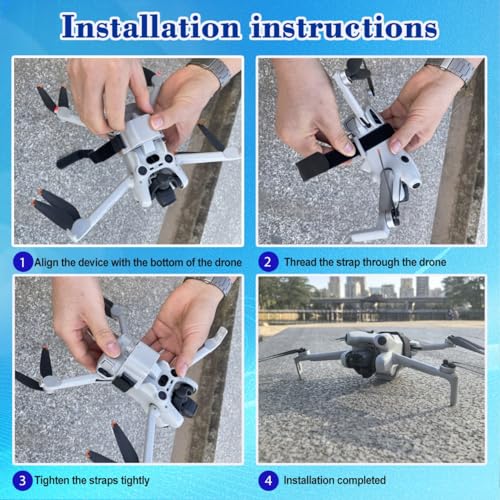 Installation instructions

1 Align the device with the bottom of the drone

2 Thread the strap through the drone

3 Tighten the straps tightly

4 Installation completed