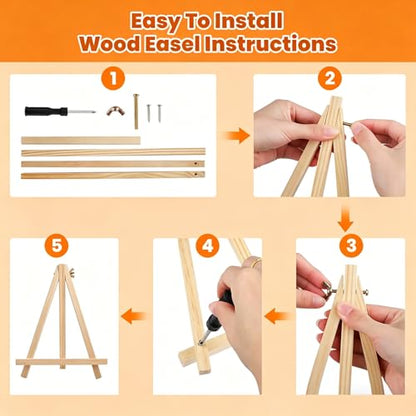 Easy To Install
Wood Easel Instructions

1

2

3

4

5