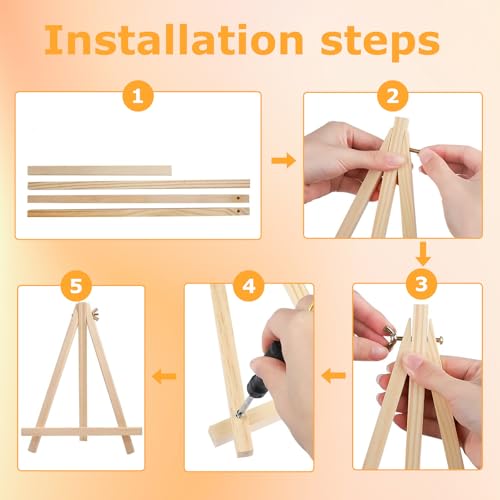 Installation steps

1

2

3

4

5