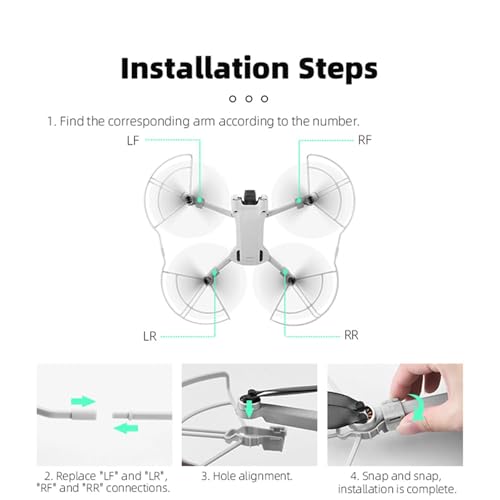 Installation Steps

1. Find the corresponding arm according to the number.

LF

RF

LR

RR

2. Replace "LF" and "LR", "RF" and "RR" connections.

3. Hole alignment.

4. Snap and snap, installation is complete.