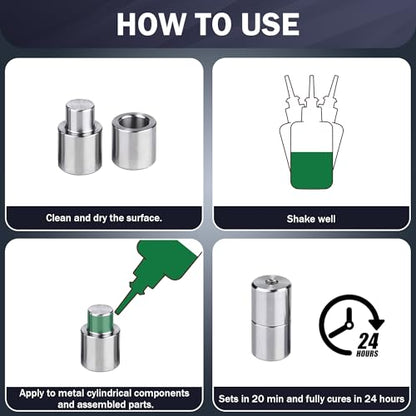 HOW TO USE

Clean and dry the surface.

Shake well

Apply to metal cylindrical components and assembled parts.

24 HOURS

Sets in 20 min and fully cures in 24 hours