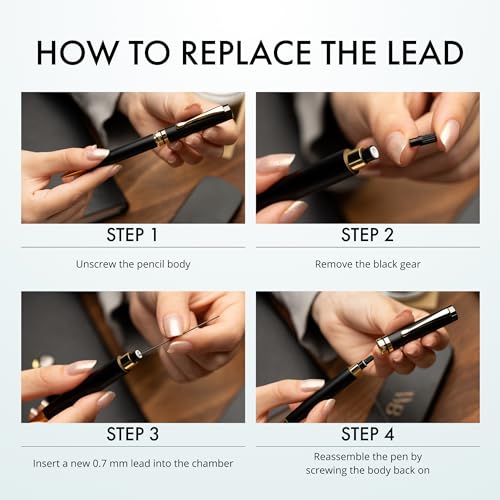 HOW TO REPLACE THE LEAD

STEP 1

Unscrew the pencil body

STEP 2

Remove the black gear

STEP 3

Insert a new 0.7 mm lead into the chamber

STEP 4

Reassemble the pen by screwing the body back on