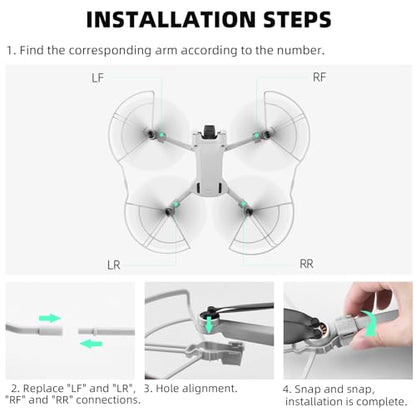 INSTALLATION STEPS

1. Find the corresponding arm according to the number.

LF

RF

LR

RR

2. Replace "LF" and "LR", "RF" and "RR" connections.

3. Hole alignment.

4. Snap and snap, installation is complete.