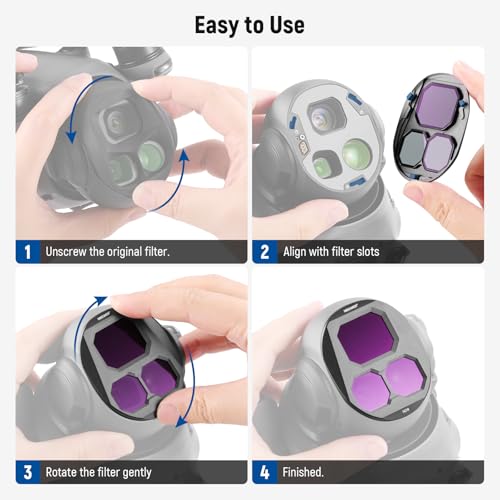 Easy to Use

1 Unscrew the original filter.

2 Align with filter slots

3 Rotate the filter gently

4 Finished.