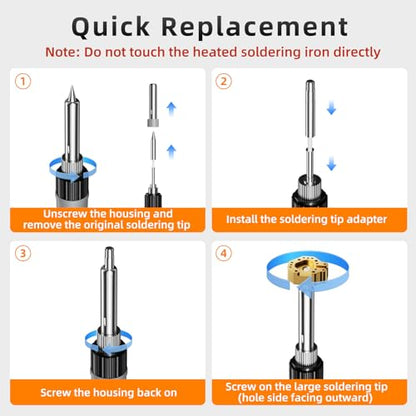 Quick Replacement

Note: Do not touch the heated soldering iron directly

1

Unscrew the housing and remove the original soldering tip

2

Install the soldering tip adapter

3

Screw the housing back on

4

Screw on the large soldering tip (hole side facing outward)