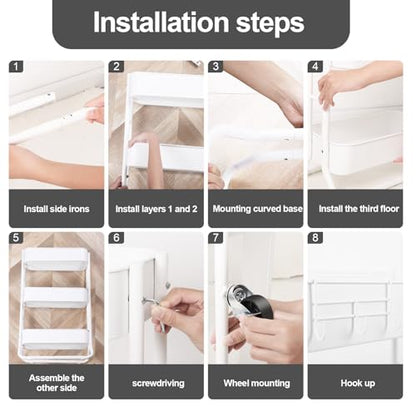 Installation steps

1
Install side irons

2
Install layers 1 and 2

3
Mounting curved base

4
Install the third floor

5
Assemble the other side

6
screwdriving

7
Wheel mounting

8
Hook up