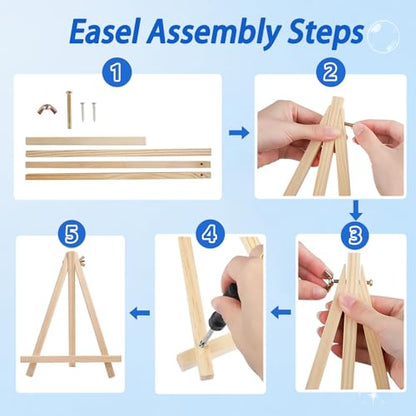 Easel Assembly Steps

1

2

3

4

5