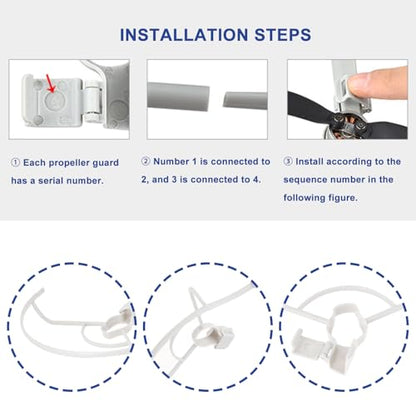 INSTALLATION STEPS

① Each propeller guard has a serial number.

② Number 1 is connected to 2, and 3 is connected to 4.

③ Install according to the sequence number in the following figure.