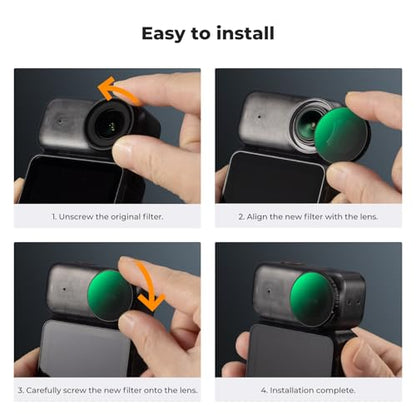 Easy to install

1. Unscrew the original filter.

2. Align the new filter with the lens.

3. Carefully screw the new filter onto the lens.

4. Installation complete.