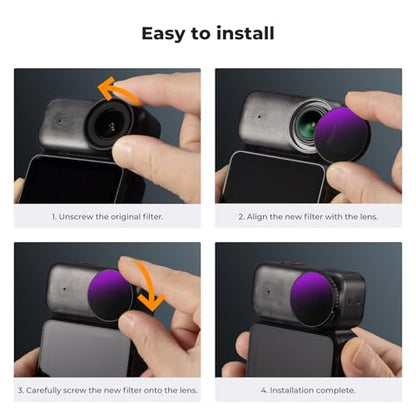 Easy to install

1. Unscrew the original filter.

2. Align the new filter with the lens.

3. Carefully screw the new filter onto the lens.

4. Installation complete.