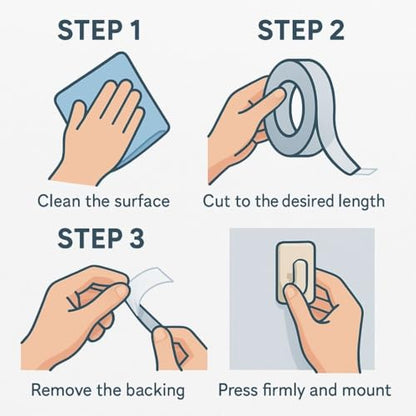 STEP 1

Clean the surface

STEP 2

Cut to the desired length

STEP 3

Remove the backing

Press firmly and mount