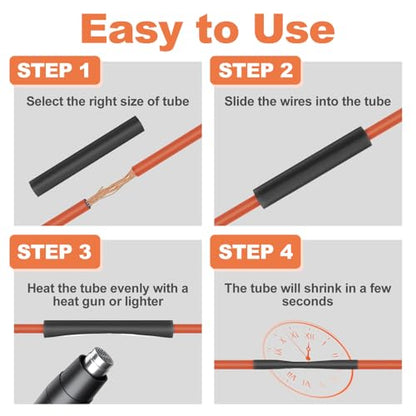 Easy to Use

STEP 1

Select the right size of tube

STEP 2

Slide the wires into the tube

STEP 3

Heat the tube evenly with a heat gun or lighter

STEP 4

The tube will shrink in a few seconds