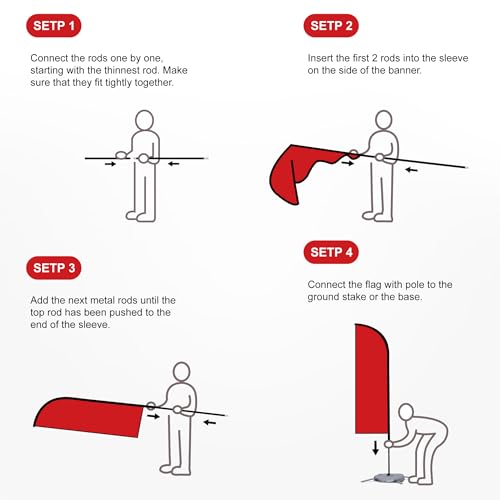 SETP 1

Connect the rods one by one, starting with the thinnest rod. Make sure that they fit tightly together.

SETP 2

Insert the first 2 rods into the sleeve on the side of the banner.

SETP 3

Add the next metal rods until the top rod has been pushed to the end of the sleeve.

SETP 4

Connect the flag with pole to the ground stake or the base.