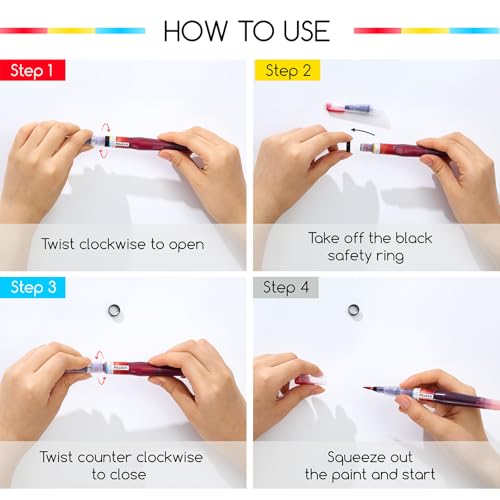 HOW TO USE

Step 1

Twist clockwise to open

Step 2

Take off the black safety ring

Step 3

Twist counter clockwise to close

Step 4

Squeeze out the paint and start