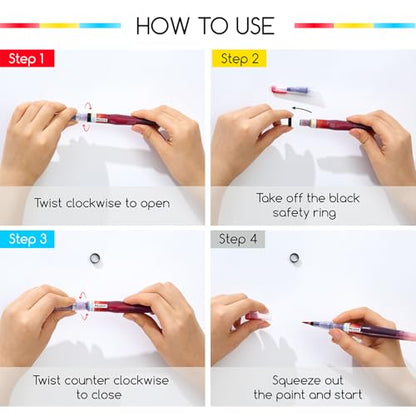 HOW TO USE

Step 1

Twist clockwise to open

Step 2

Take off the black safety ring

Step 3

Twist counter clockwise to close

Step 4

Squeeze out the paint and start