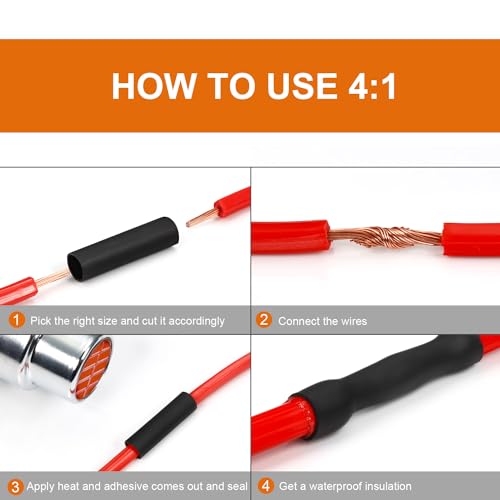 HOW TO USE 4:1

1 Pick the right size and cut it accordingly

2 Connect the wires

3 Apply heat and adhesive comes out and seal

4 Get a waterproof insulation