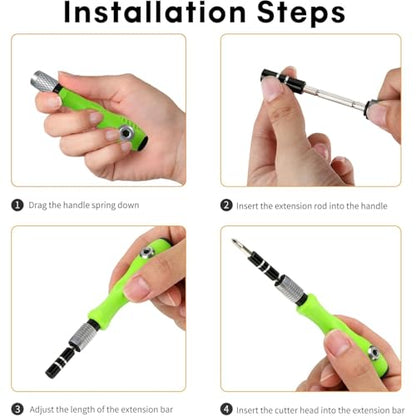 Installation Steps

1 Drag the handle spring down

2 Insert the extension rod into the handle

3 Adjust the length of the extension bar

4 Insert the cutter head into the extension bar