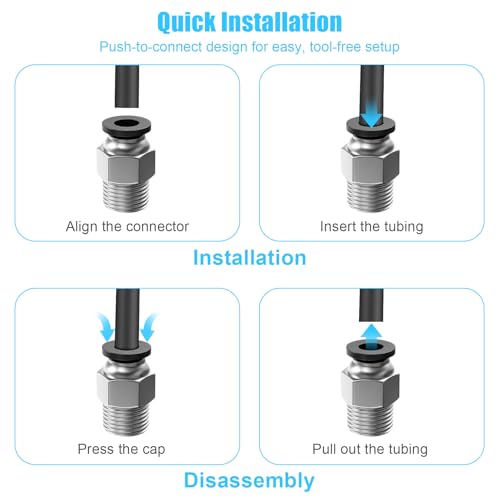 Quick Installation
Push-to-connect design for easy, tool-free setup

Align the connector

Insert the tubing

Installation

Press the cap

Pull out the tubing

Disassembly