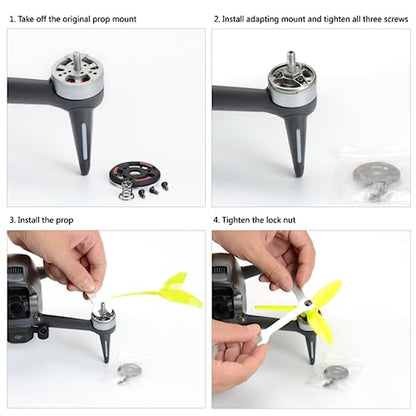 1. Take off the original prop mount

2. Install adapting mount and tighten all three screws

3. Install the prop

4. Tighten the lock nut