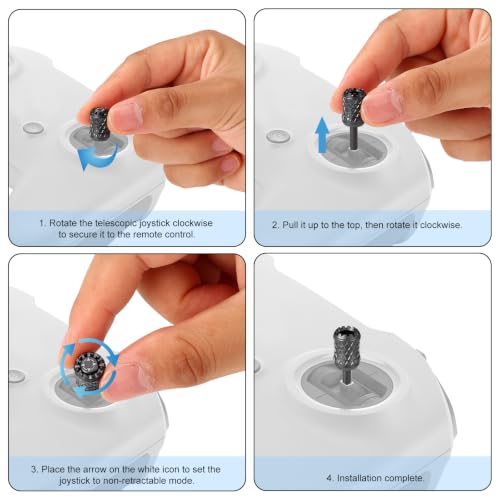 1. Rotate the telescopic joystick clockwise to secure it to the remote control.

2. Pull it up to the top, then rotate it clockwise.

3. Place the arrow on the white icon to set the joystick to non-retractable mode.

4. Installation complete.