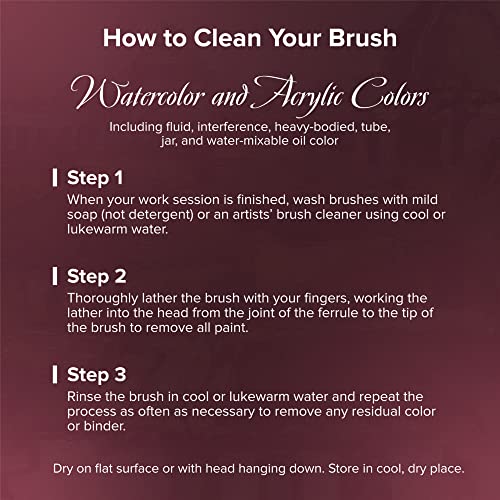 How to Clean Your Brush

Watercolor and Acrylic Colors

Including fluid, interference, heavy-bodied, tube, jar, and water-mixable oil color

Step 1

When your work session is finished, wash brushes with mild soap (not detergent) or an artists' brush cleaner using cool or lukewarm water.

Step 2

Thoroughly lather the brush with your fingers, working the lather into the head from the joint of the ferrule to the tip of the brush to remove all paint.

Step 3

Rinse the brush in cool or lukewarm water and repeat the process as often as necessary to remove any residual color or binder.

Dry on flat surface or with head hanging down. Store in cool, dry place.