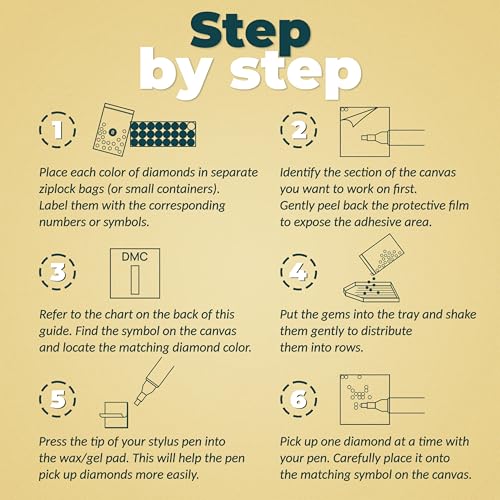 Step by step

1

Place each color of diamonds in separate ziplock bags (or small containers). Label them with the corresponding numbers or symbols.

2

Identify the section of the canvas you want to work on first. Gently peel back the protective film to expose the adhesive area.

3

DMC

Refer to the chart on the back of this guide. Find the symbol on the canvas and locate the matching diamond color.

4

Put the gems into the tray and shake them gently to distribute them into rows.

5

Press the tip of your stylus pen into the wax/gel pad. This will help the pen pick up diamonds more easily.

6

Pick up one diamond at a time with your pen. Carefully place it onto the matching symbol on the canvas.