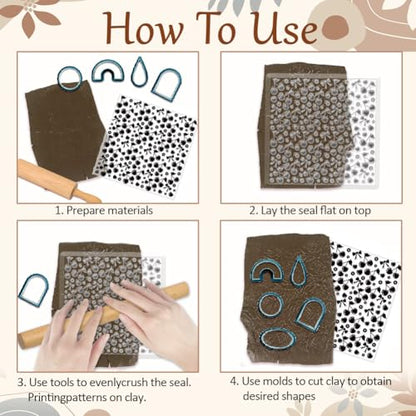 How To Use

1. Prepare materials

2. Lay the seal flat on top

3. Use tools to evenlycrush the seal. Printingpatterns on clay.

4. Use molds to cut clay to obtain desired shapes