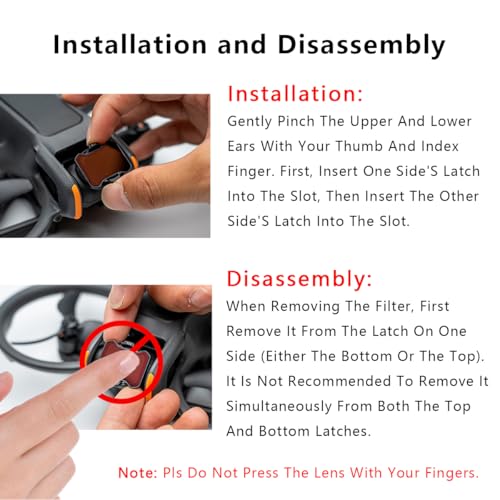 Installation and Disassembly

Installation:

Gently Pinch The Upper And Lower Ears With Your Thumb And Index Finger. First, Insert One Side'S Latch Into The Slot, Then Insert The Other Side'S Latch Into The Slot.

Disassembly:

When Removing The Filter, First Remove It From The Latch On One Side (Either The Bottom Or The Top). It Is Not Recommended To Remove It Simultaneously From Both The Top And Bottom Latches.

Note: Pls Do Not Press The Lens With Your Fingers.