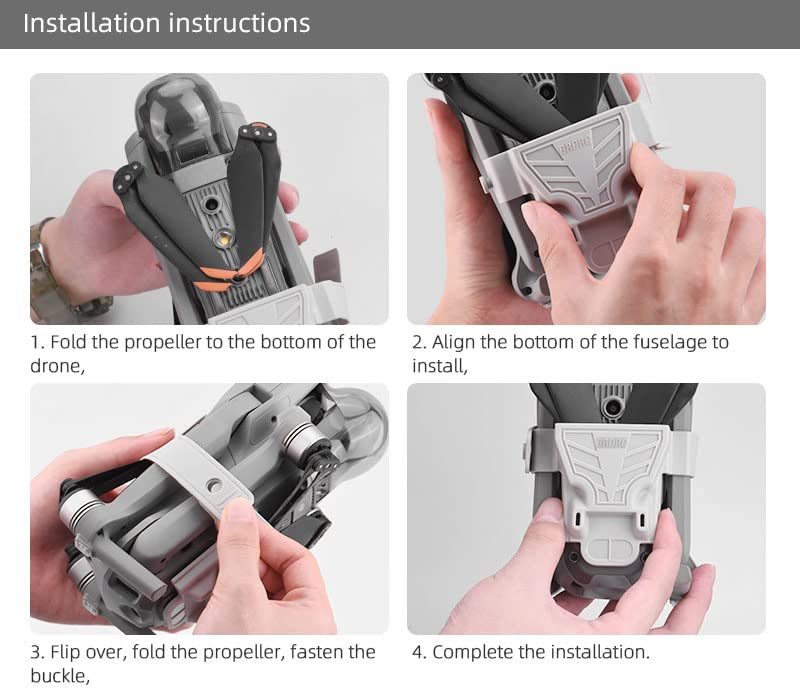 Installation instructions

BRDRC

1. Fold the propeller to the bottom of the drone,

2. Align the bottom of the fuselage to install,

BRDRC

3. Flip over, fold the propeller, fasten the buckle,

4. Complete the installation.