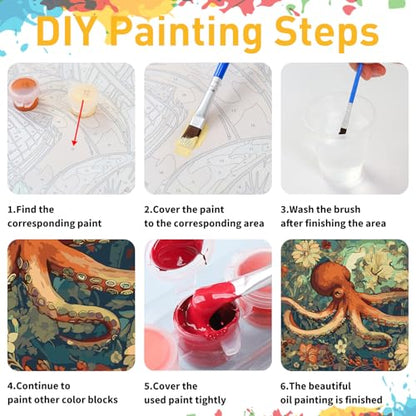 DIY Painting Steps

1.Find the corresponding paint

2.Cover the paint to the corresponding area

3.Wash the brush after finishing the area

4.Continue to paint other color blocks

5.Cover the used paint tightly

6.The beautiful oil painting is finished