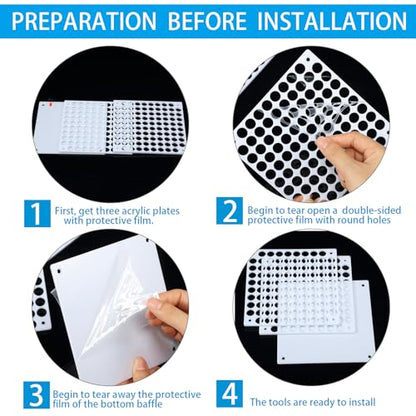 PREPARATION BEFORE INSTALLATION

1 First, get three acrylic plates with protective film.

2 Begin to tear open a double-sided protective film with round holes

3 Begin to tear away the protective film of the bottom baffle

4 The tools are ready to install