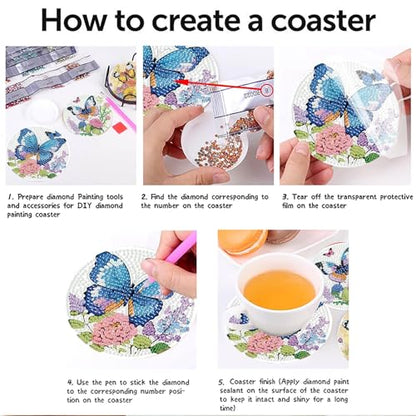 How to create a coaster

1. Prepare diamond Painting tools and accessories for DIY diamond painting coaster

2. Find the diamond corresponding to the number on the coaster

3. Tear off the transparent protective film on the coaster

4. Use the pen to stick the diamond to the corresponding number position on the coaster

5. Coaster finish (Apply diamond paint sealant on the surface of the coaster to keep it intact and shiny for a long time)