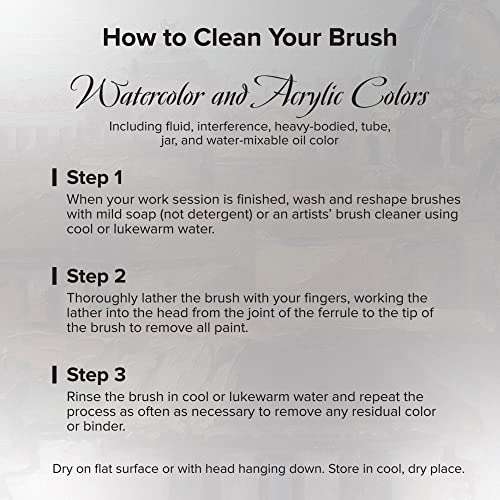 How to Clean Your Brush

Watercolor and Acrylic Colors

Including fluid, interference, heavy-bodied, tube, jar, and water-mixable oil color

Step 1

When your work session is finished, wash and reshape brushes with mild soap (not detergent) or an artists' brush cleaner using cool or lukewarm water.

Step 2

Thoroughly lather the brush with your fingers, working the lather into the head from the joint of the ferrule to the tip of the brush to remove all paint.

Step 3

Rinse the brush in cool or lukewarm water and repeat the process as often as necessary to remove any residual color or binder.

Dry on flat surface or with head hanging down. Store in cool, dry place.