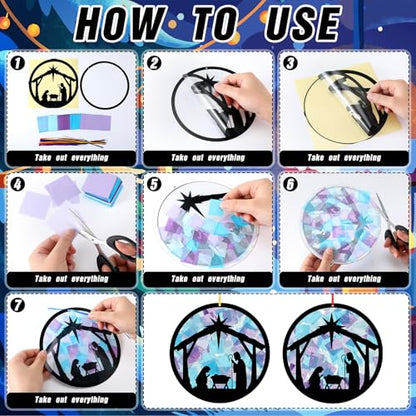 HOW TO USE

1
Take out everything

2
Take out everything

3
Take out everything

4
Take out everything

5
Take out everything

6
Take out everything

7
Take out everything