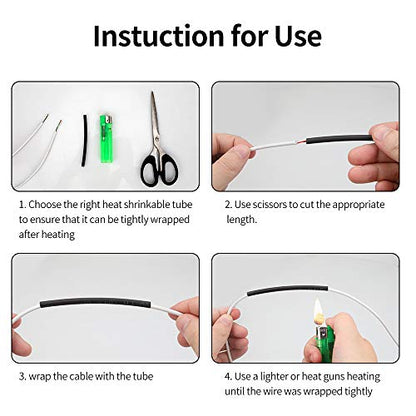 Instuction for Use

1. Choose the right heat shrinkable tube to ensure that it can be tightly wrapped after heating

2. Use scissors to cut the appropriate length.

3. wrap the cable with the tube

4. Use a lighter or heat guns heating until the wire was wrapped tightly