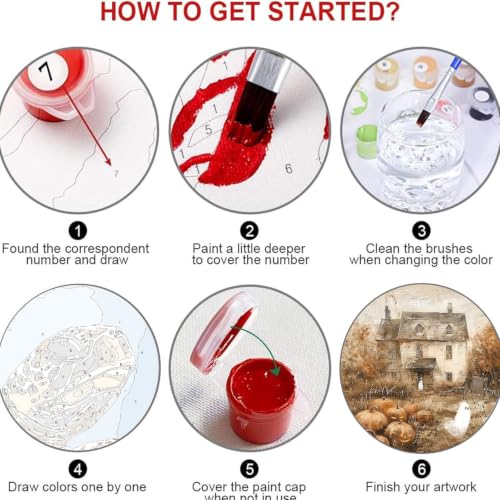 HOW TO GET STARTED?

7

7

1

1

5

1

6

1
Found the correspondent number and draw

2
Paint a little deeper to cover the number

3
Clean the brushes when changing the color

4
Draw colors one by one

5
Cover the paint cap when not in use

6
Finish your artwork