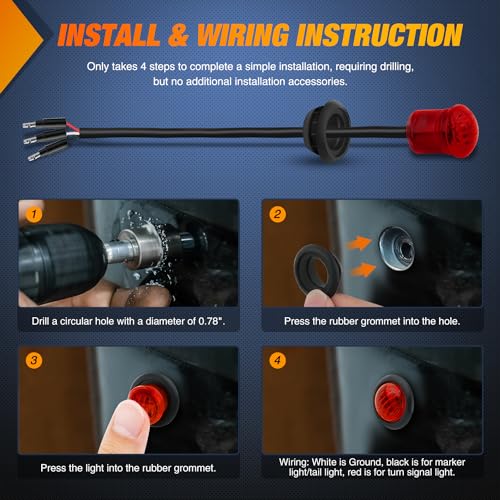 INSTALL & WIRING INSTRUCTION

Only takes 4 steps to complete a simple installation, requiring drilling, but no additional installation accessories.

1

Drill a circular hole with a diameter of 0.78".

2

Press the rubber grommet into the hole.

3

Press the light into the rubber grommet.

4

Wiring: White is Ground, black is for marker light/tail light, red is for turn signal light.