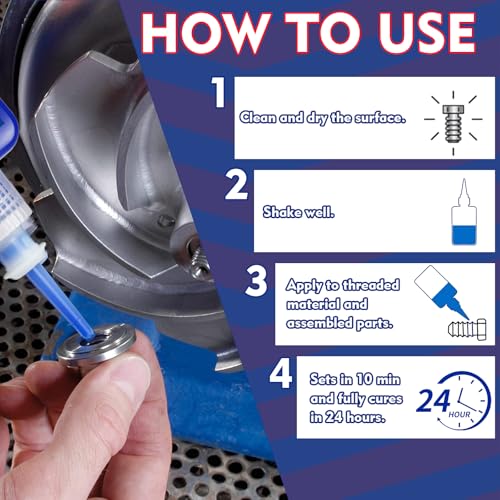 HOW TO USE

1 Clean and dry the surface.

2 Shake well.

3 Apply to threaded material and assembled parts.

4 Sets in 10 min and fully cures in 24 hours.

24 HOUR