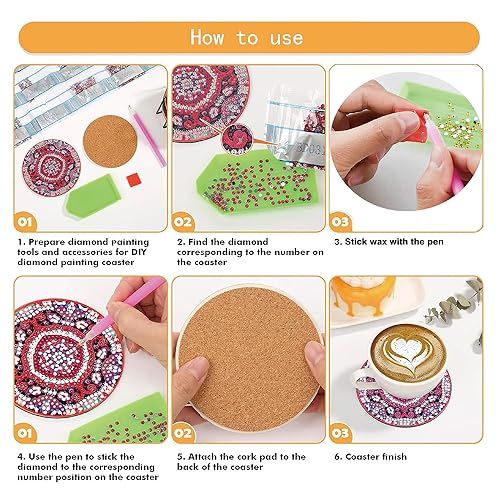 How to use

01

1. Prepare diamond painting tools and accessories for DIY diamond painting coaster

02

2. Find the diamond corresponding to the number on the coaster

03

3. Stick wax with the pen

01

4. Use the pen to stick the diamond to the corresponding number position on the coaster

02

5. Attach the cork pad to the back of the coaster

03

6. Coaster finish