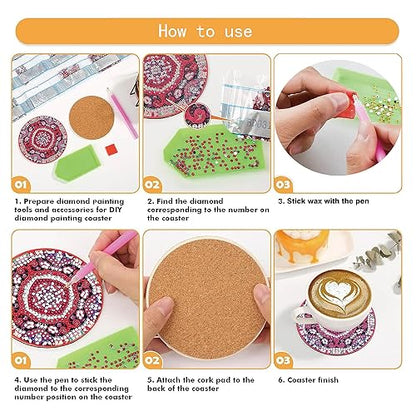 How to use

01

1. Prepare diamond painting tools and accessories for DIY diamond painting coaster

02

2. Find the diamond corresponding to the number on the coaster

03

3. Stick wax with the pen

01

4. Use the pen to stick the diamond to the corresponding number position on the coaster

02

5. Attach the cork pad to the back of the coaster

03

6. Coaster finish