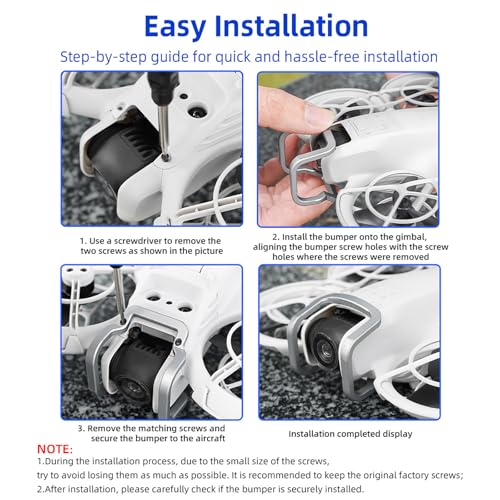 Easy Installation

Step-by-step guide for quick and hassle-free installation

1. Use a screwdriver to remove the two screws as shown in the picture

2. Install the bumper onto the gimbal, aligning the bumper screw holes with the screw holes where the screws were removed

3. Remove the matching screws and secure the bumper to the aircraft

Installation completed display

NOTE:
1.During the installation process, due to the small size of the screws, try to avoid losing them as much as possible. It is recommended to keep the original factory screws;
2.After installation, please carefully check if the bumper is securely installed.