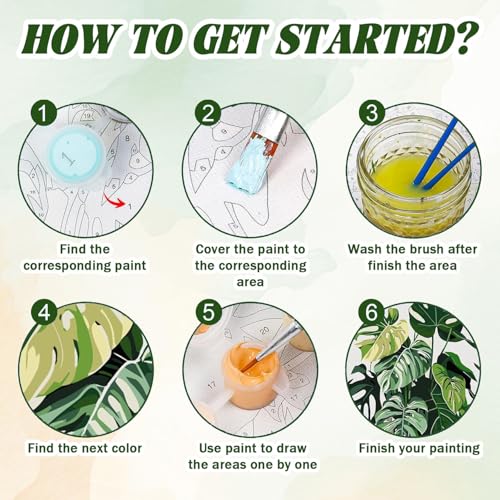 HOW TO GET STARTED?

1

Find the corresponding paint

2

Cover the paint to the corresponding area

3

Wash the brush after finish the area

4

Find the next color

5

Use paint to draw the areas one by one

6

Finish your painting