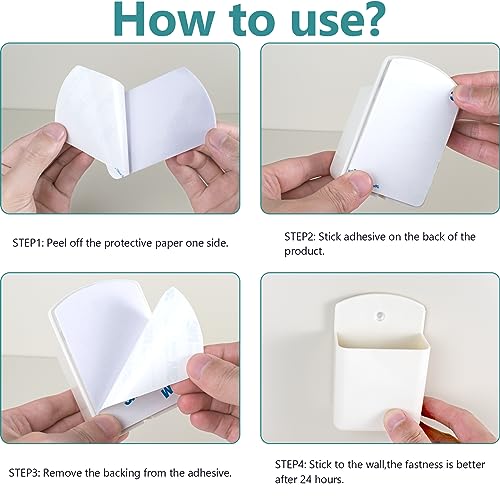 How to use?

STEP1: Peel off the protective paper one side.

STEP2: Stick adhesive on the back of the product.

STEP3: Remove the backing from the adhesive.

STEP4: Stick to the wall,the fastness is better after 24 hours.