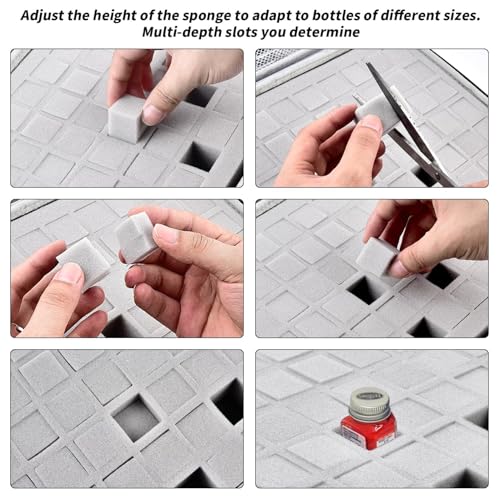 Adjust the height of the sponge to adapt to bottles of different sizes.
Multi-depth slots you determine