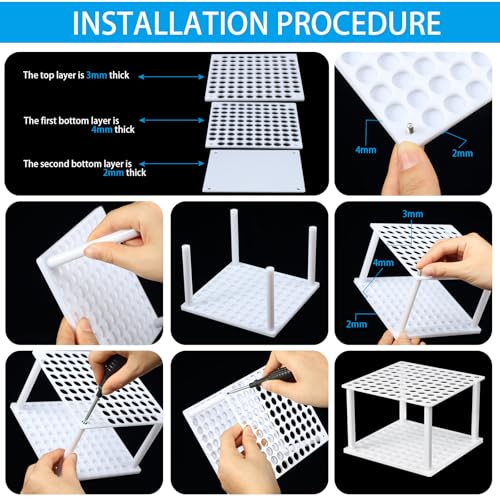 INSTALLATION PROCEDURE

The top layer is 3mm thick

The first bottom layer is 4mm thick

The second bottom layer is 2mm thick

4mm

2mm

3mm

4mm

2mm