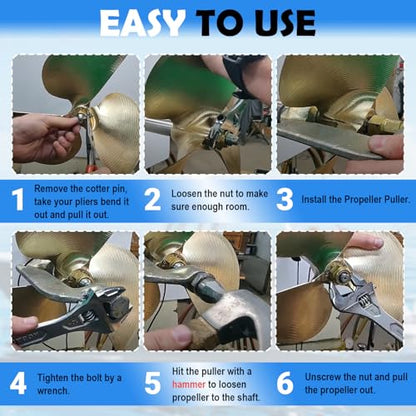 EASY TO USE

1 Remove the cotter pin, take your pliers bend it out and pull it out.

2 Loosen the nut to make sure enough room.

3 Install the Propeller Puller.

4 Tighten the bolt by a wrench.

5 Hit the puller with a hammer to loosen propeller to the shaft.

6 Unscrew the nut and pull the propeller out.