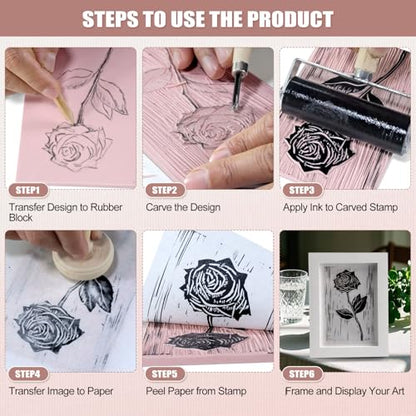 STEPS TO USE THE PRODUCT

STEP1
Transfer Design to Rubber Block

STEP2
Carve the Design

STEP3
Apply Ink to Carved Stamp

STEP4
Transfer Image to Paper

STEP5
Peel Paper from Stamp

STEP6
Frame and Display Your Art