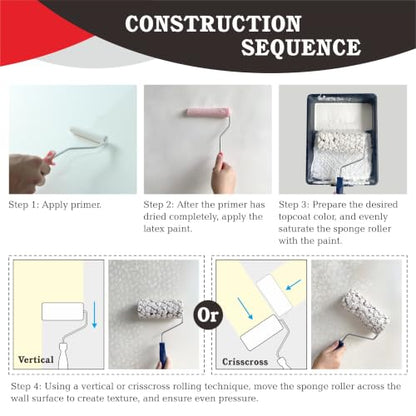 CONSTRUCTION SEQUENCE

Step 1: Apply primer.

Step 2: After the primer has dried completely, apply the latex paint.

Step 3: Prepare the desired topcoat color, and evenly saturate the sponge roller with the paint.

Vertical

Or

Crisscross

Step 4: Using a vertical or crisscross rolling technique, move the sponge roller across the wall surface to create texture, and ensure even pressure.